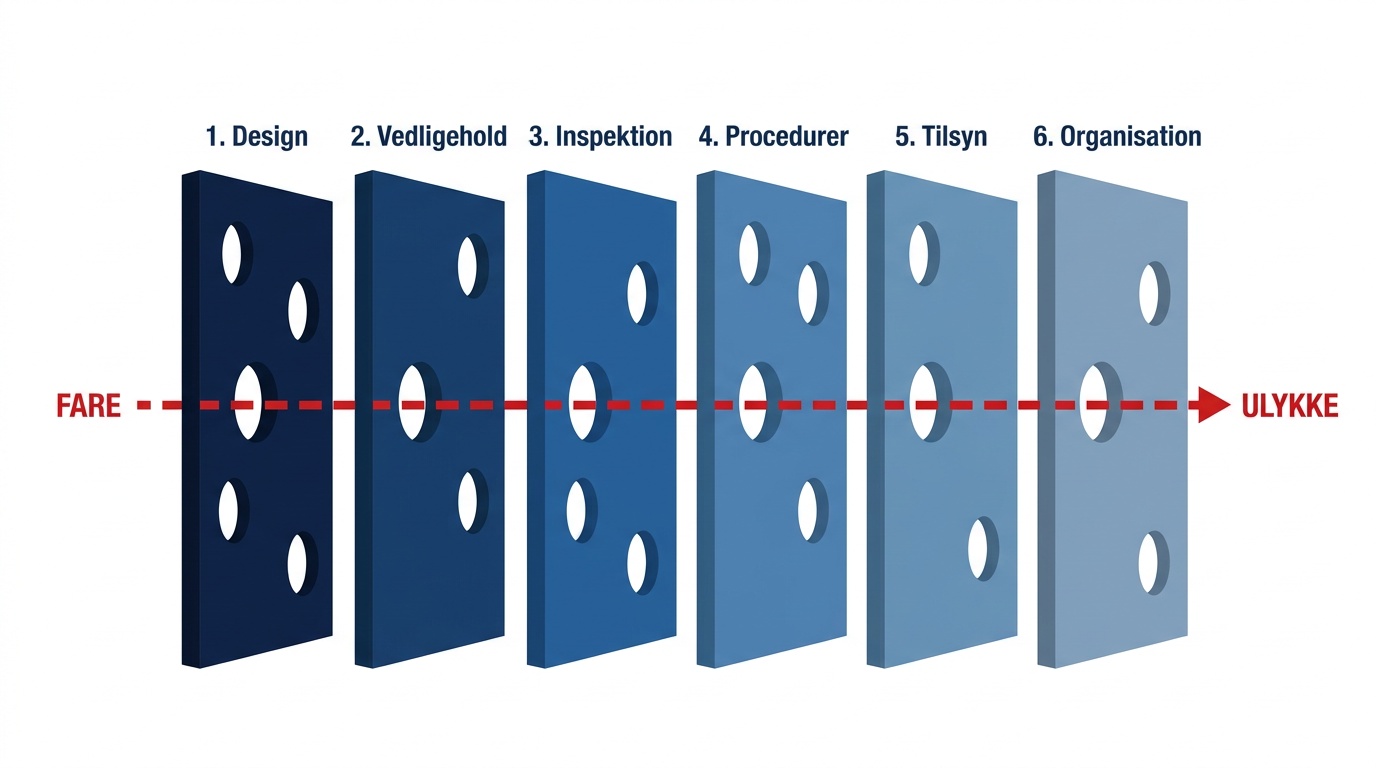 1. Design
2. Vedligehold
3. Inspektion
4. Procedurer
5. Tilsyn
6. Organisation

FARE

ULYKKE